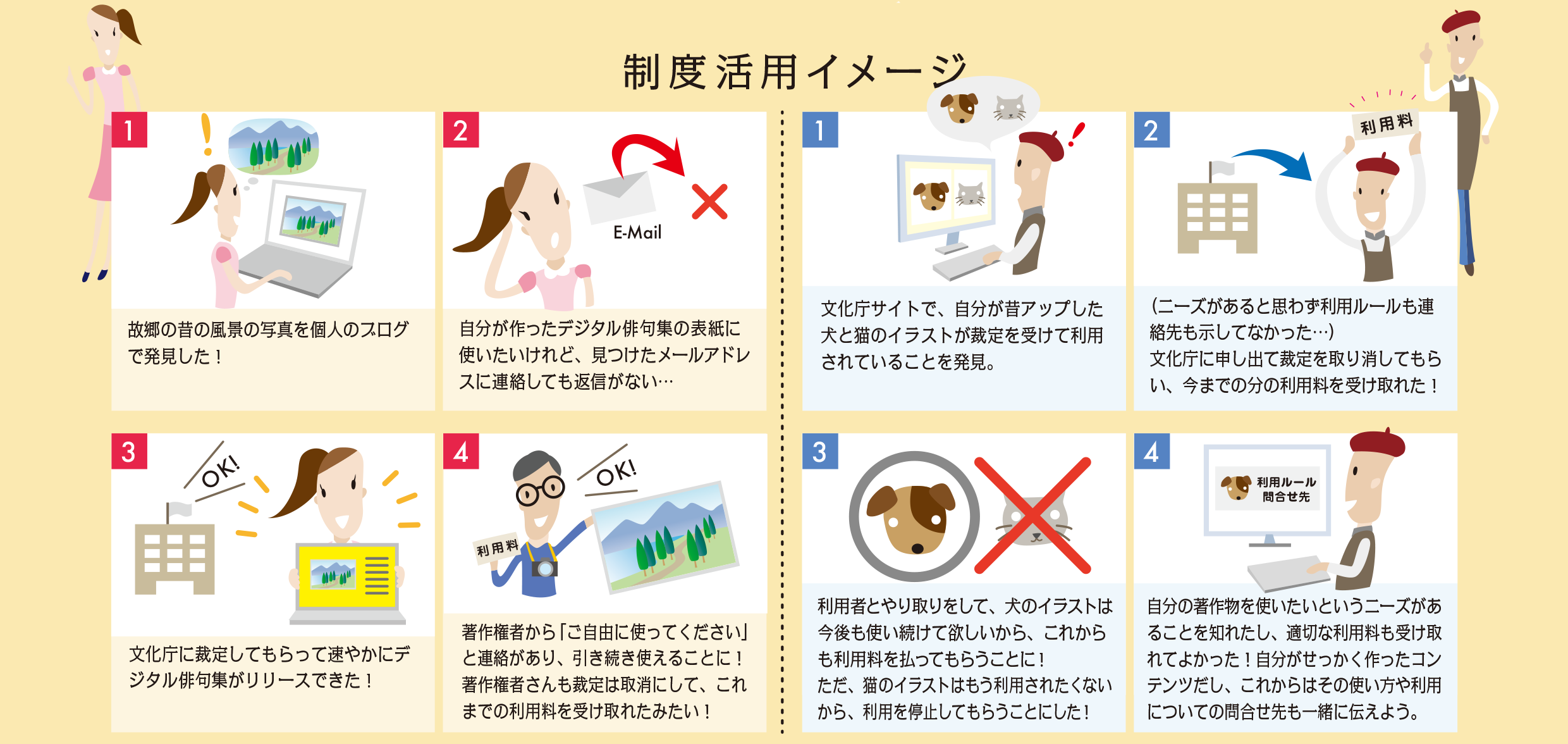 制度活用イメージ

1

故郷の昔の風景の写真を個人のブログで発見した！

2

E-Mail

自分が作ったデジタル俳句集の表紙に使いたいけれど、見つけたメールアドレスに連絡しても返信がない…

3

OK!

文化庁に裁定してもらって速やかにデジタル俳句集がリリースできた！

4

OK!

利用料

著作権者から「ご自由に使ってください」と連絡があり、引き続き使えることに！著作権者さんも裁定は取消にして、これまでの利用料を受け取れたみたい！

1

文化庁サイトで、自分が昔アップした犬と猫のイラストが裁定を受けて利用されていることを発見。

2

利用料

（ニーズがあると思わず利用ルールも連絡先も示してなかった…）
文化庁に申し出て裁定を取り消してもらい、今までの分の利用料を受け取れた！

3

利用者とやり取りをして、犬のイラストは今後も使い続けて欲しいから、これからも利用料を払ってもらうことに！
ただ、猫のイラストはもう利用されたくないから、利用を停止してもらうことにした！

4

利用ルール
問合せ先

自分の著作物を使いたいというニーズがあることを知れたし、適切な利用料も受け取れてよかった！自分がせっかく作ったコンテンツだし、これからはその使い方や利用についての問合せ先も一緒に伝えよう。